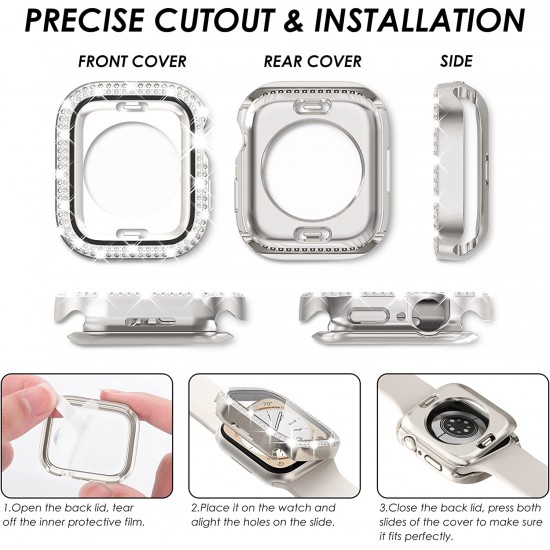 PRECISE CUTOUT & INSTALLATION

FRONT COVER

REAR COVER

SIDE

1.Open the back lid, tear off the inner protective film.

2.Place it on the watch and alight the holes on the slide.

3.Close the back lid, press both slides of the cover to make sure it fits perfectly.